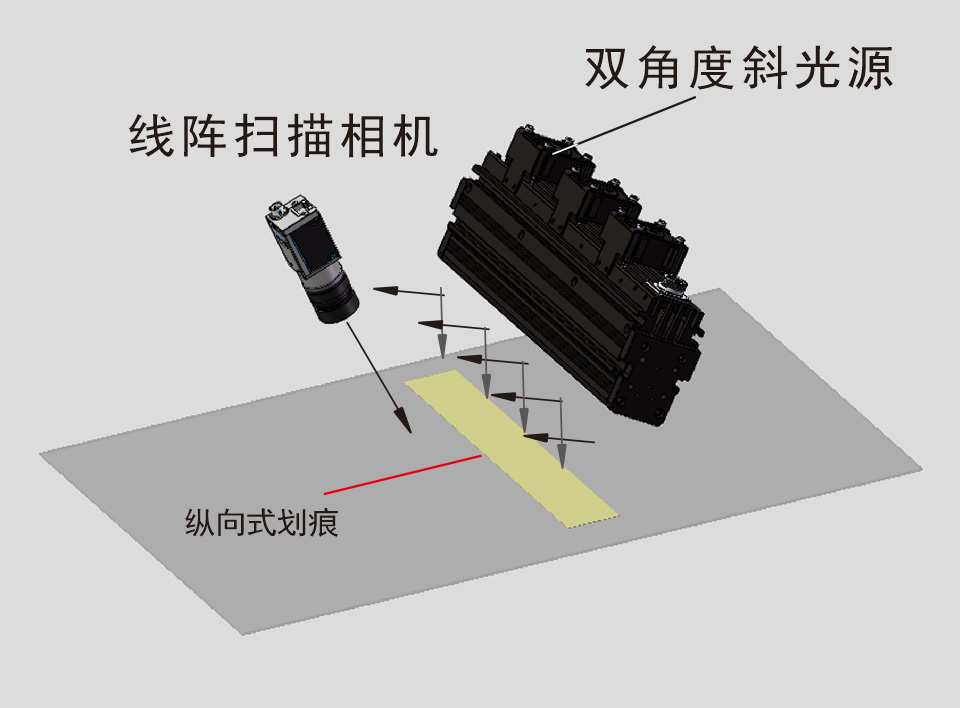 双角度斜光源

线阵扫描相机

纵向式划痕