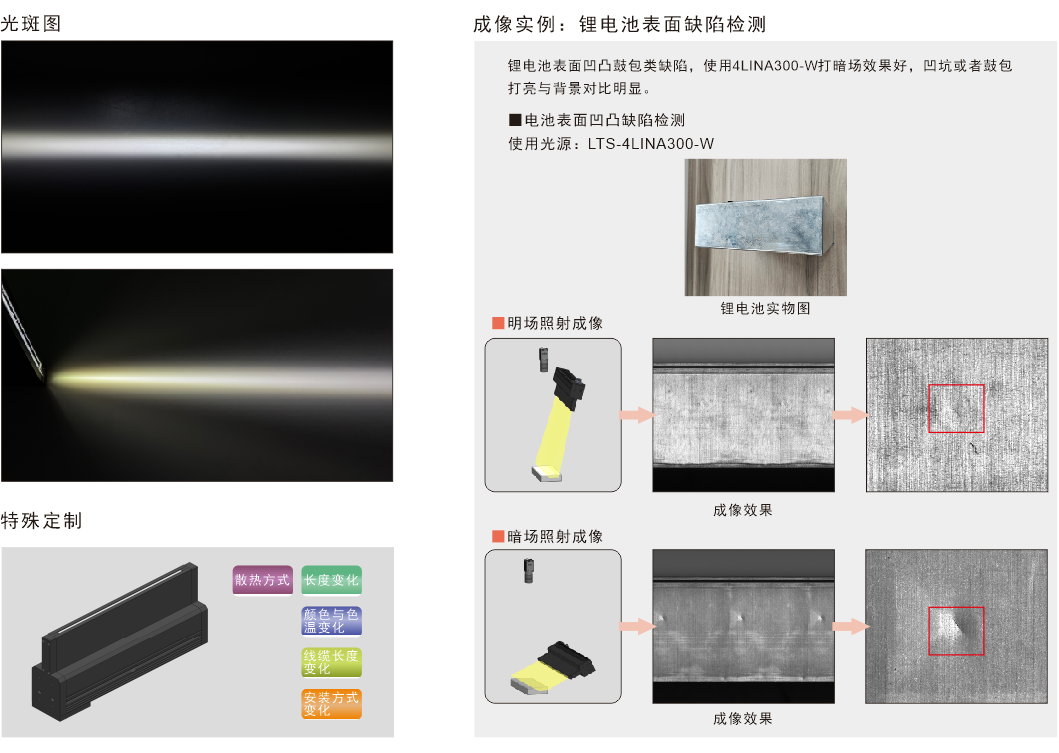 光斑图

特殊定制

散热方式

长度变化

颜色与色温变化

线缆长度变化

安装方式变化

成像实例：锂电池表面缺陷检测

锂电池表面凹凸鼓包类缺陷，使用4LINA300-W打暗场效果好，凹坑或者鼓包打亮与背景对比明显。

■电池表面凹凸缺陷检测
使用光源：LTS-4LINA300-W

锂电池实物图

■明场照射成像

成像效果

■暗场照射成像

成像效果